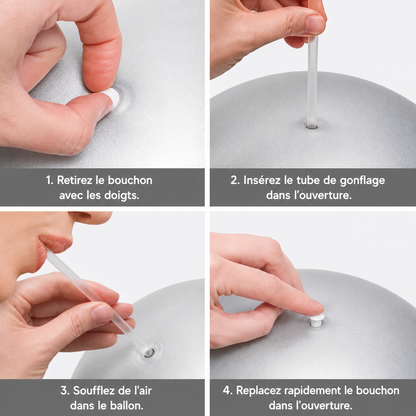 1. Retirez le bouchon avec les doigts.

2. Insérez le tube de gonflage dans l'ouverture.

3. Soufflez de l'air dans le ballon.

4. Replacez rapidement le bouchon dans l'ouverture.